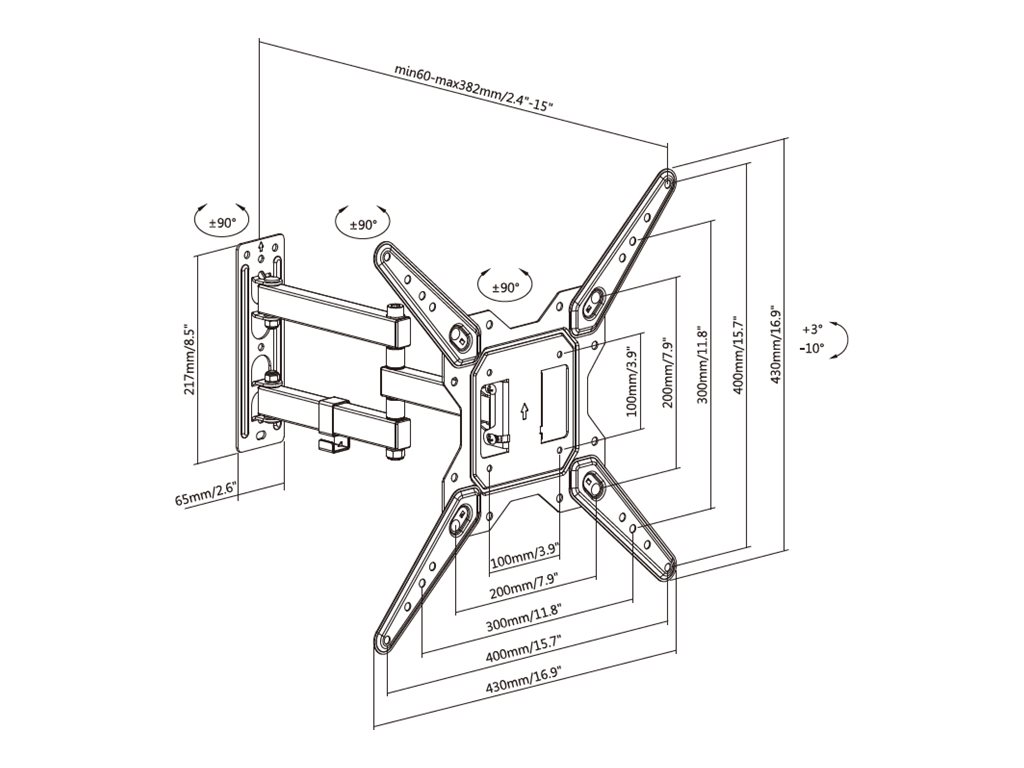 min60-max382mm/2.4"-15"

±90°

±90°

±90°

217mm/8.5"

65mm/2.6"

100mm/3.9"

200mm/7.9"

300mm/11.8"

400mm/15.7"

430mm/16.9"

+3°
-10°

100mm/3.9"

200mm/7.9"

300mm/11.8"

400mm/15.7"

430mm/16.9"