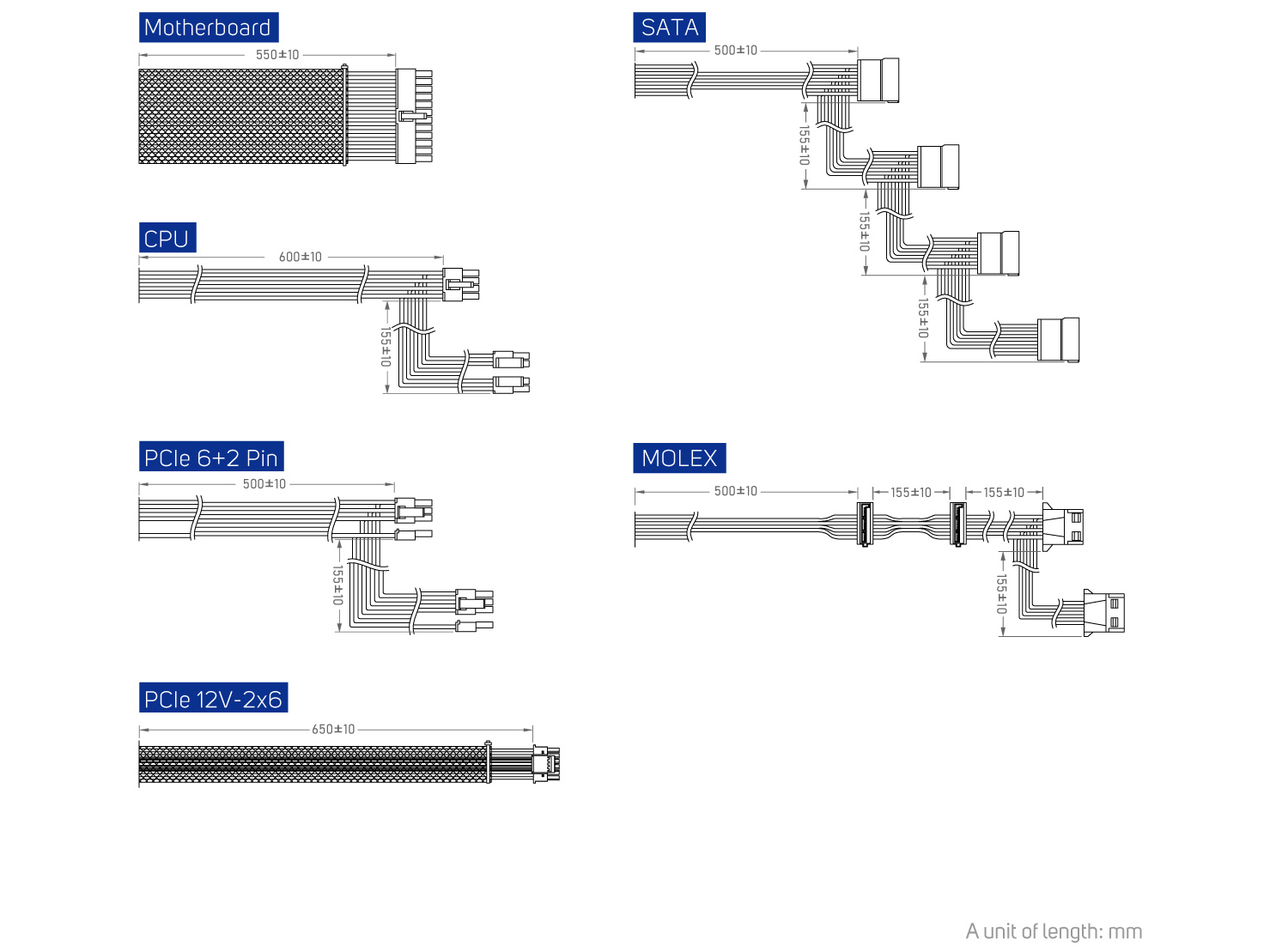 Motherboard

550±10

CPU

600±10

155±10

PCIe 6+2 Pin

500±10

155±10

PCIe 12V-2x6

650±10

SATA

500±10

155±10

155±10

155±10

MOLEX

500±10

155±10

155±10

155±10

A unit of length: mm