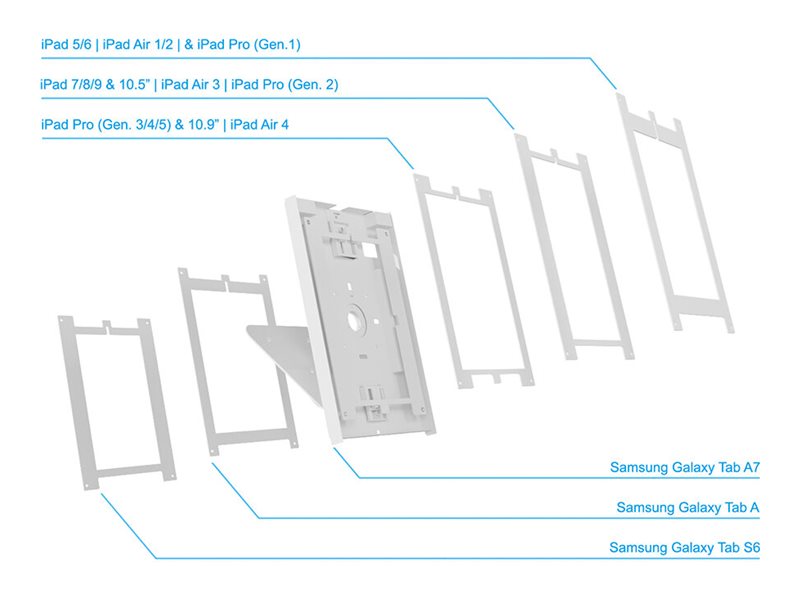 iPad 5/6 | iPad Air 1/2 | & iPad Pro (Gen.1)

iPad 7/8/9 & 10.5" | iPad Air 3 | iPad Pro (Gen. 2)

iPad Pro (Gen. 3/4/5) & 10.9" | iPad Air 4

Samsung Galaxy Tab A7

Samsung Galaxy Tab A

Samsung Galaxy Tab S6